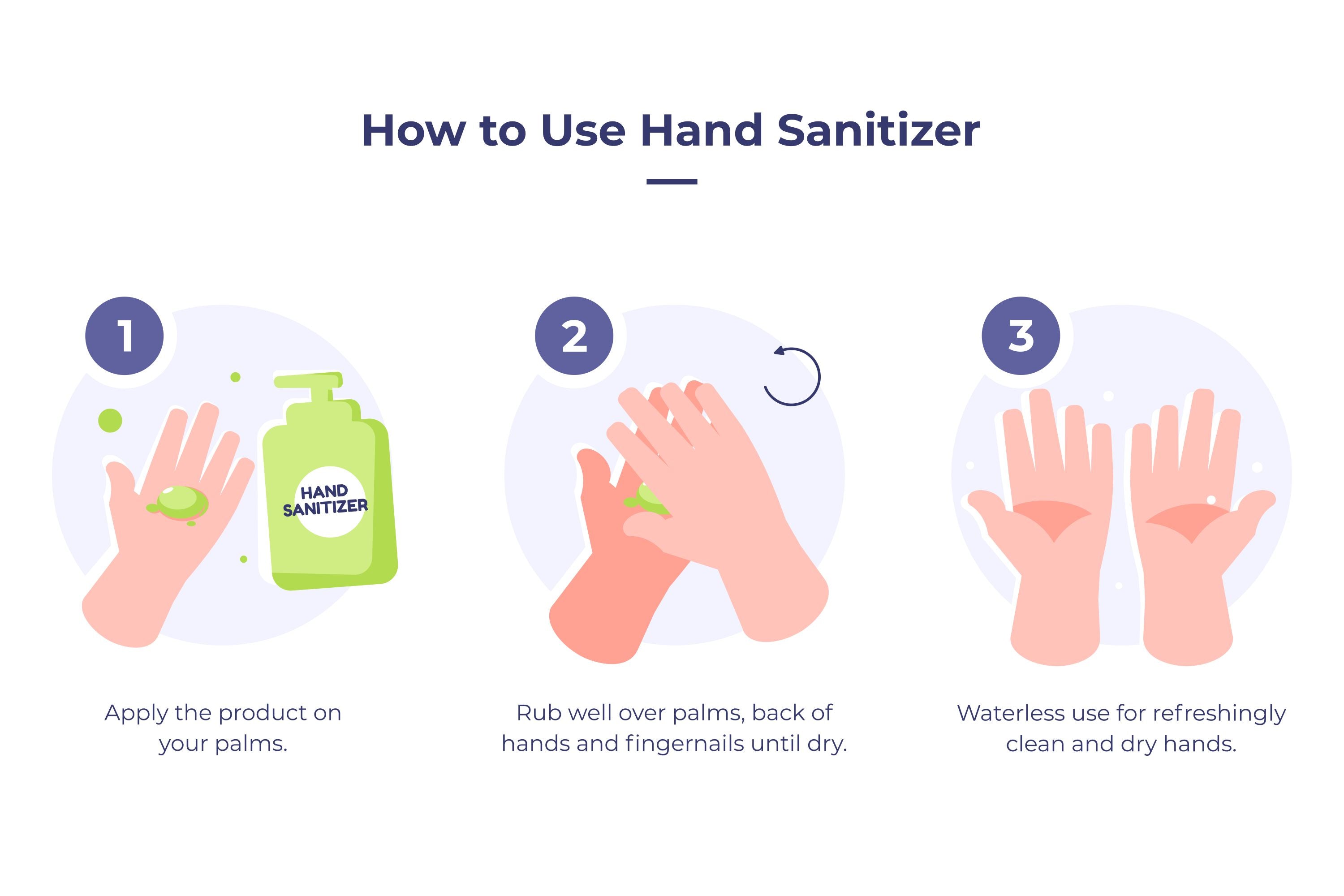 How to Use Hand Sanitizer

1

HAND SANITIZER

Apply the product on your palms.

2

Rub well over palms, back of hands and fingernails until dry.

3

Waterless use for refreshingly clean and dry hands.